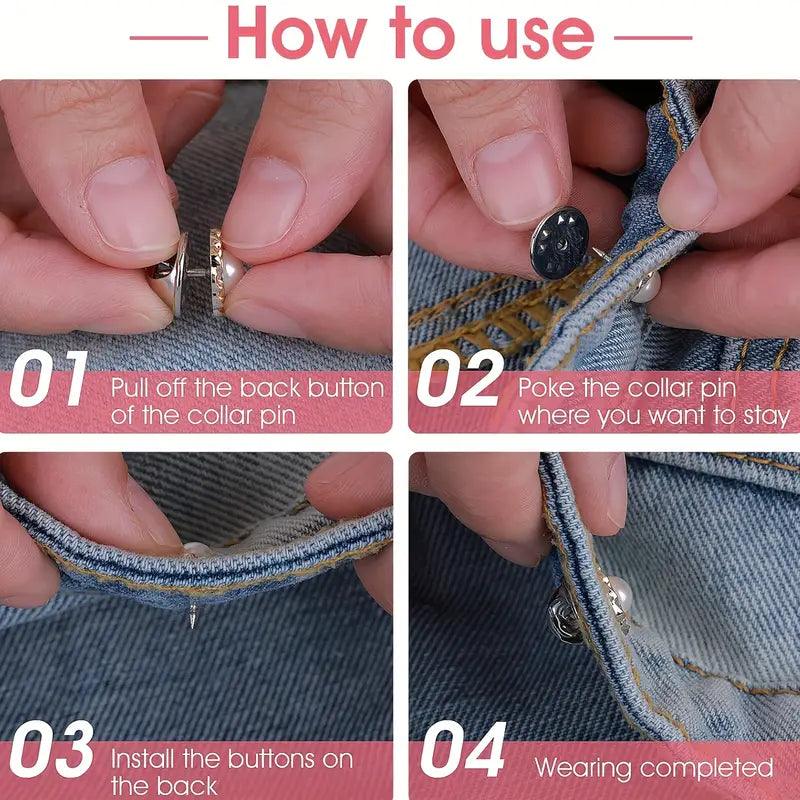 How to use

01 Pull off the back button of the collar pin

02 Poke the collar pin where you want to stay

03 Install the buttons on the back

04 Wearing completed